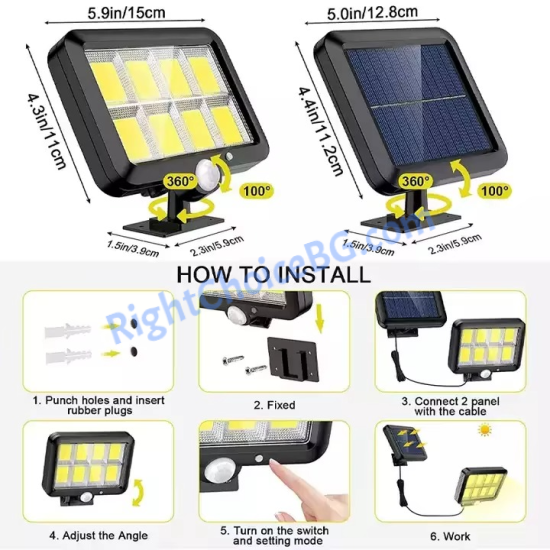 5.9in/15cm

4.3in/11cm

360°

100°

1.5in/3.9cm

2.3in/5.9cm

5.0in/12.8cm

4.4in/11.2cm

360°

100°

1.5in/3.9cm

2.3in/5.9cm

RightChoiceBG.com

HOW TO INSTALL

1. Punch holes and insert rubber plugs

2. Fixed

3. Connect 2 panel with the cable

4. Adjust the Angle

5. Turn on the switch and setting mode

6. Work